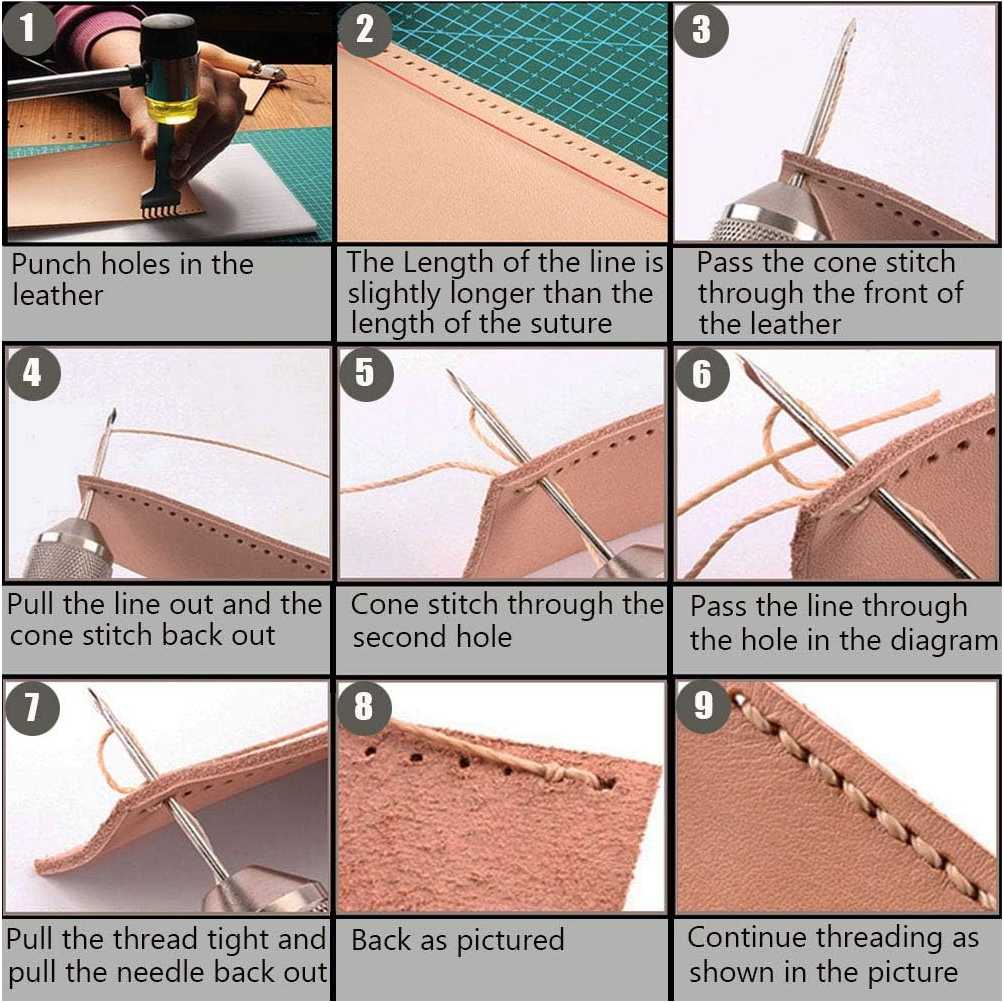 1
Punch holes in the leather

2
The Length of the line is slightly longer than the length of the suture

3
Pass the cone stitch through the front of the leather

4
Pull the line out and the cone stitch back out

5
Cone stitch through the second hole

6
Pass the line through the hole in the diagram

7
Pull the thread tight and pull the needle back out

8
Back as pictured

9
Continue threading as shown in the picture